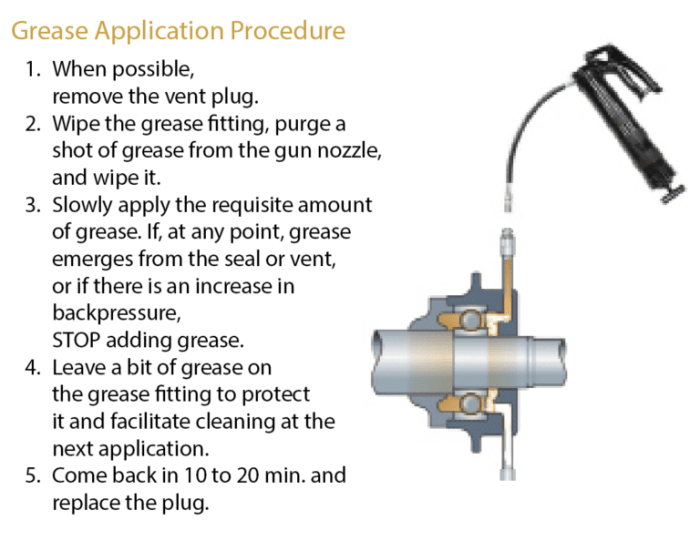 Grease Application Procedure

1. When possible, remove the vent plug.
2. Wipe the grease fitting, purge a shot of grease from the gun nozzle, and wipe it.
3. Slowly apply the requisite amount of grease. If, at any point, grease emerges from the seal or vent, or if there is an increase in backpressure, STOP adding grease.
4. Leave a bit of grease on the grease fitting to protect it and facilitate cleaning at the next application.
5. Come back in 10 to 20 min. and replace the plug.